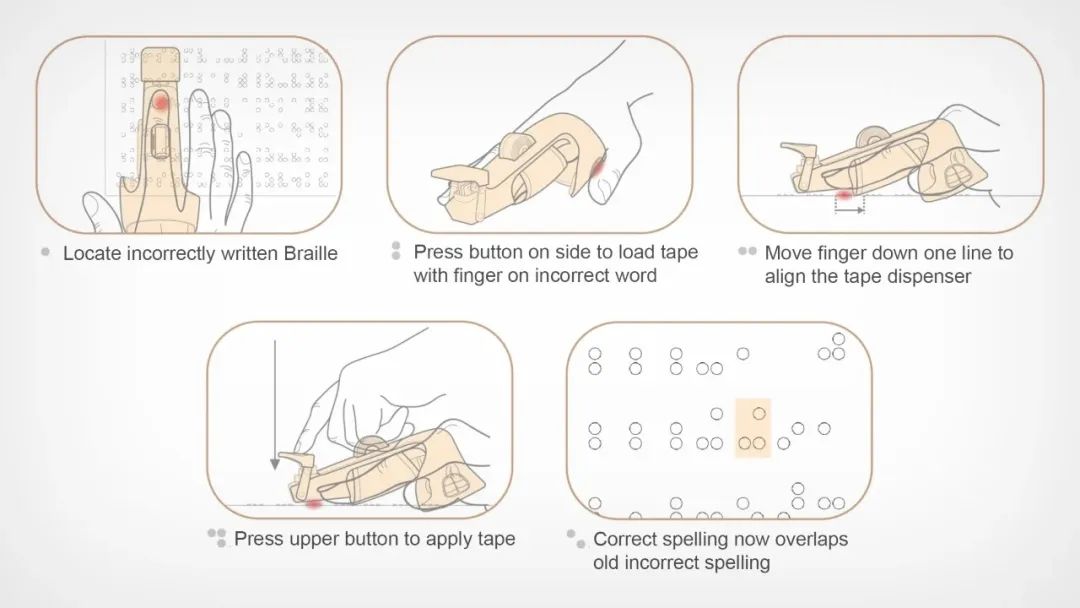 Locate incorrectly written Braille

Press button on side to load tape with finger on incorrect word

Move finger down one line to align the tape dispenser

Press upper button to apply tape

Correct spelling now overlaps old incorrect spelling