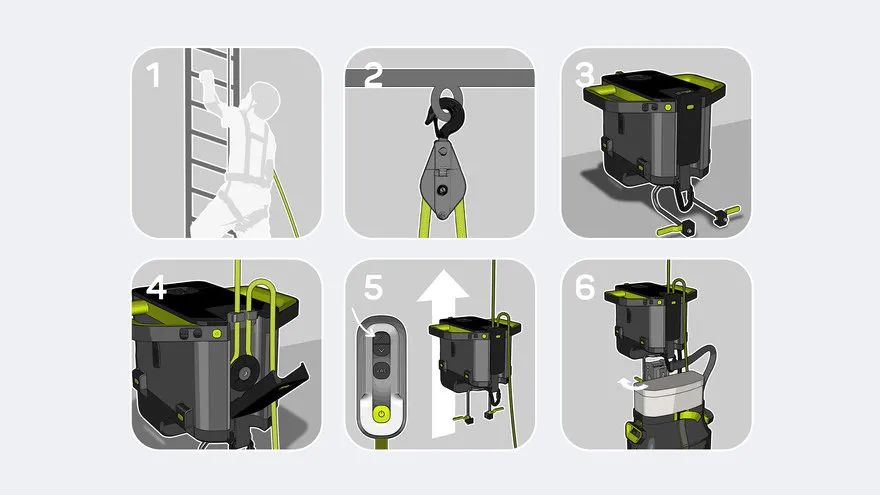 1

2

3

4

5

6