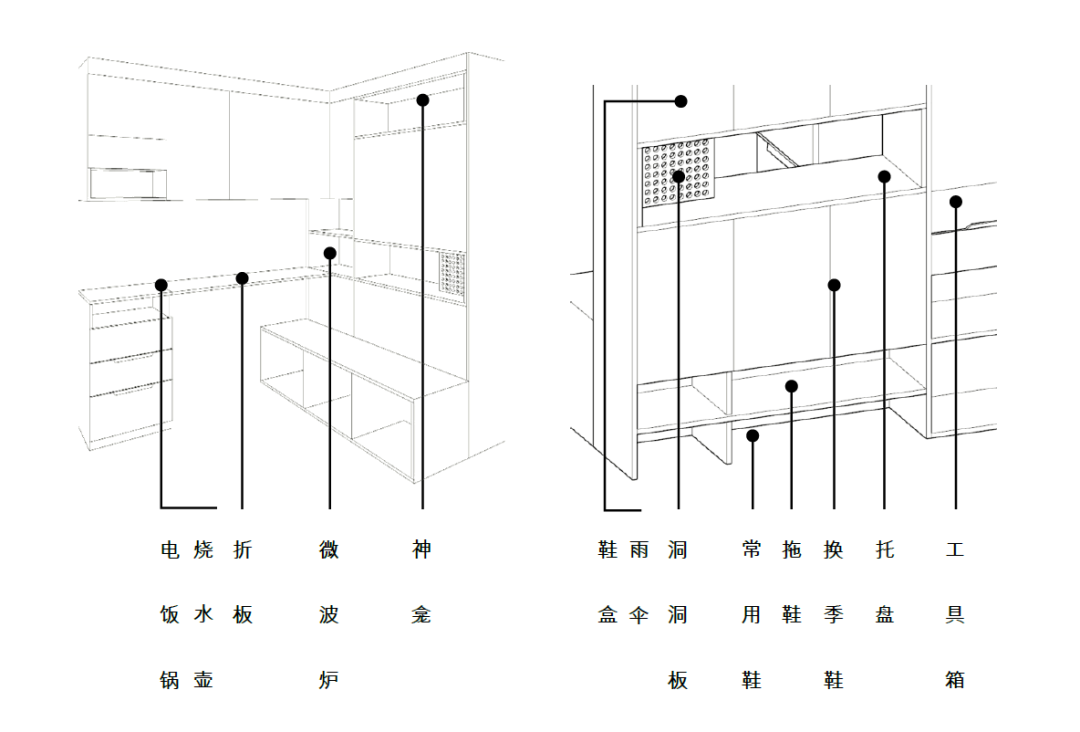 电饭锅

烧水壶

折板

微波炉

神龛

鞋盒

雨伞

洞洞板

常用鞋

拖鞋

换季鞋

托盘

工具箱