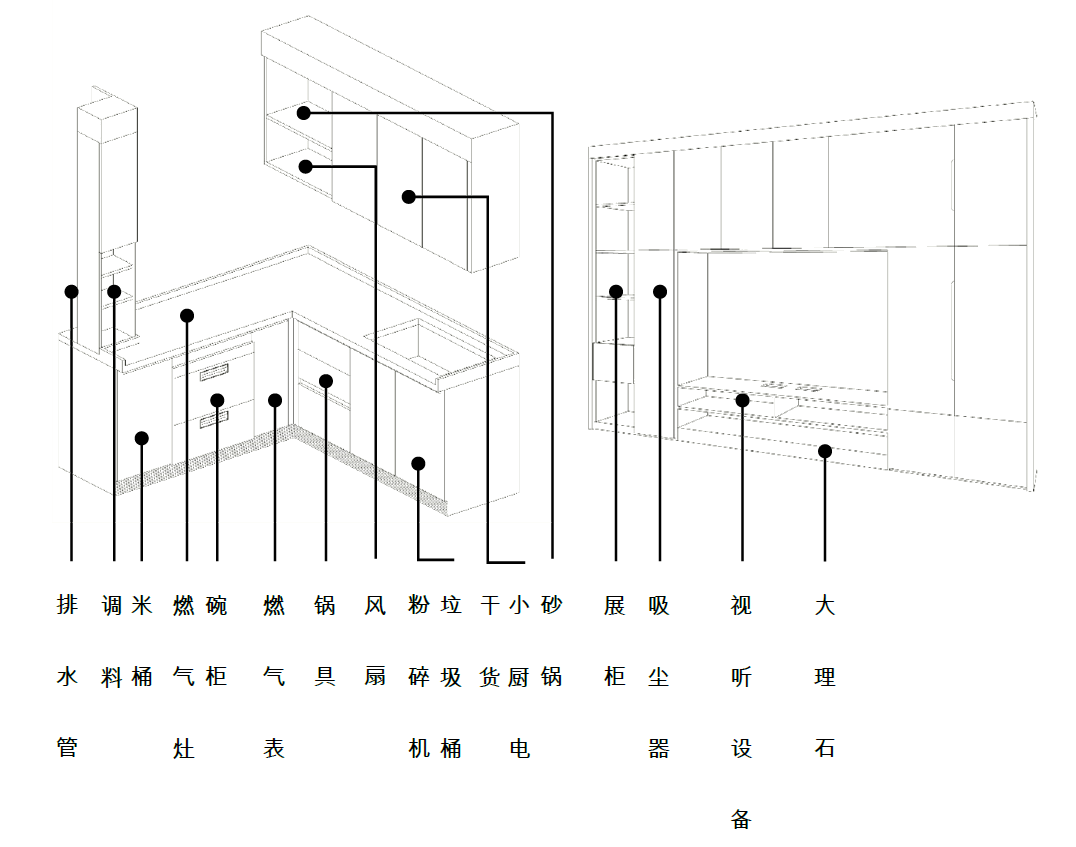 排水管

调料

米桶

燃气灶

碗柜

燃气表

锅具

风扇

粉碎机

垃圾桶

干货

小厨电

砂锅

展柜

吸尘器

视听设备

大理石