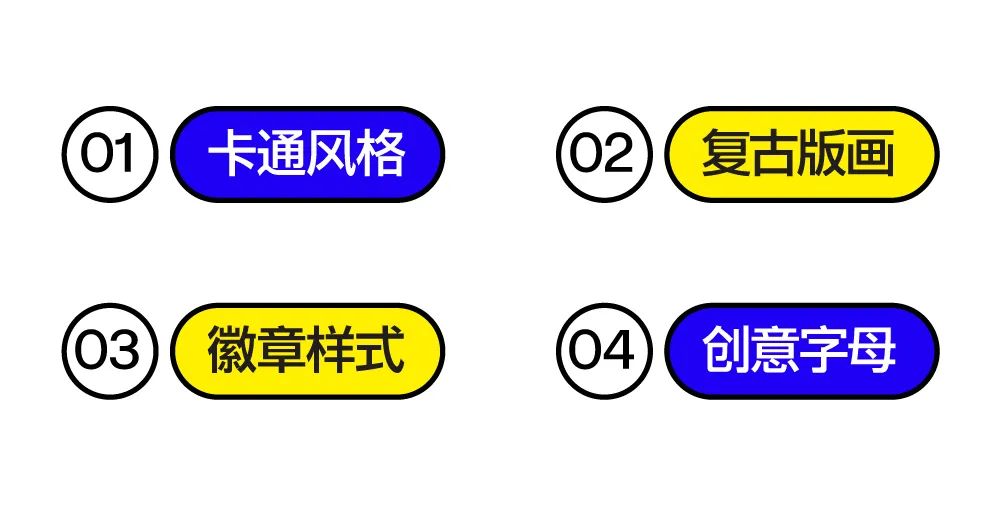 01 卡通风格

02 复古版画

03 徽章样式

04 创意字母