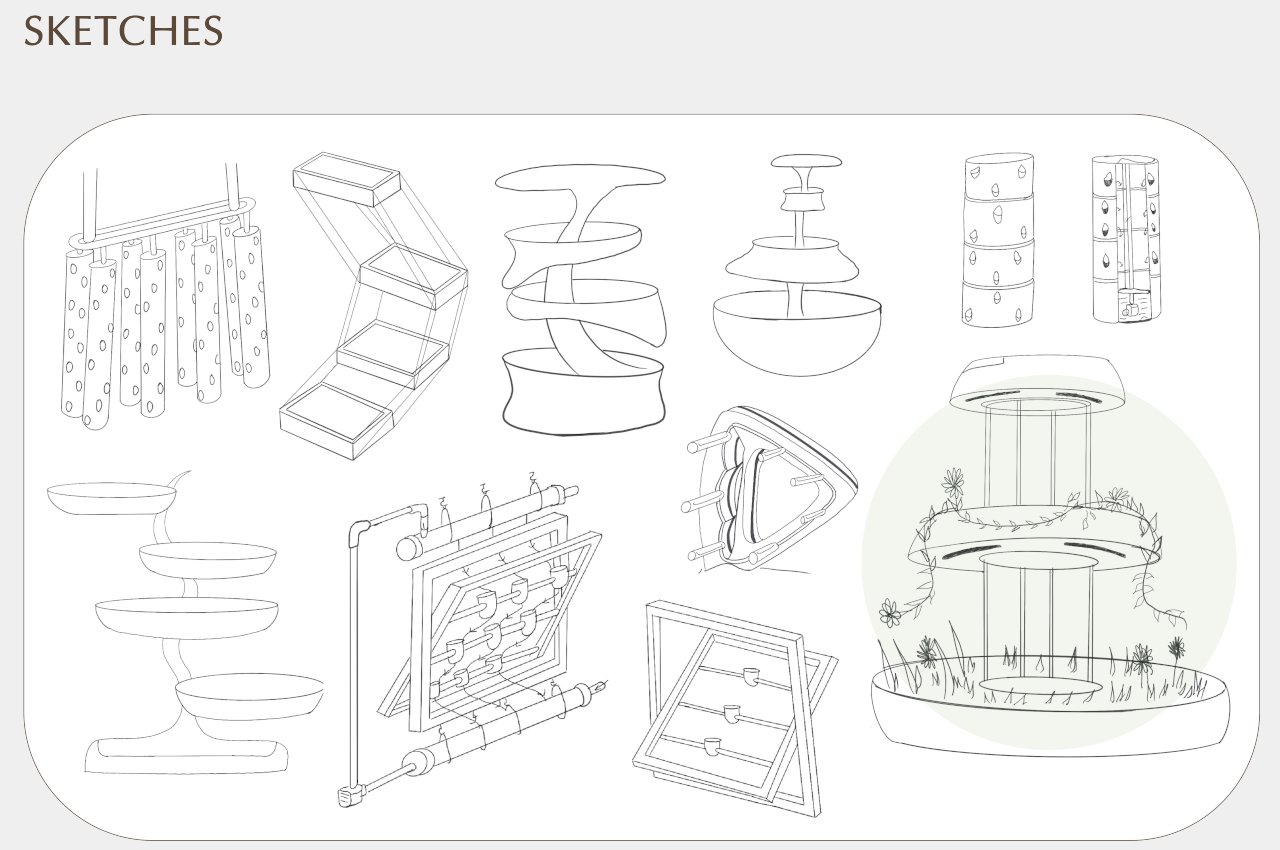 SKETCHES