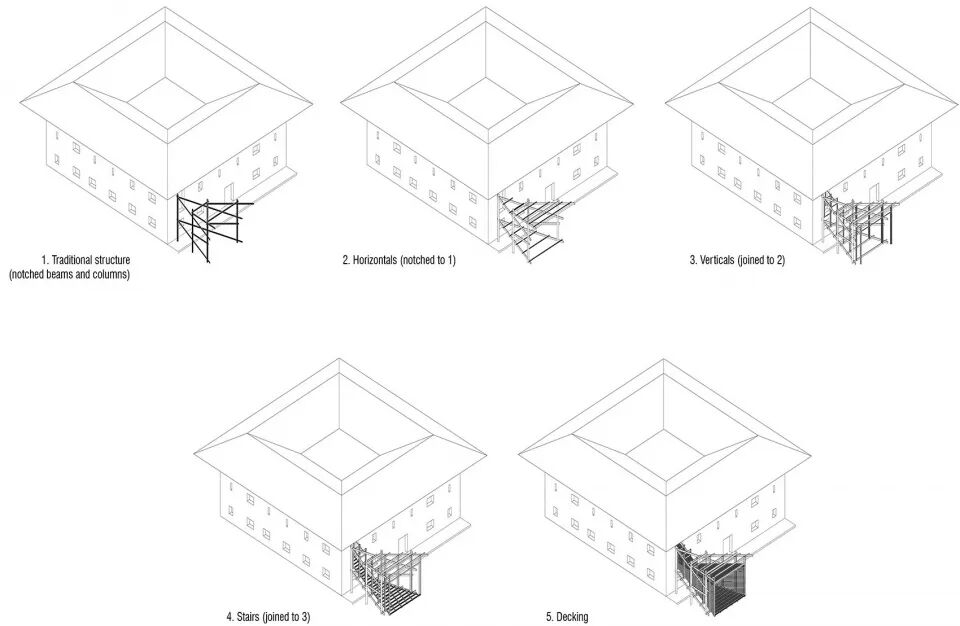 1. Traditional structure (notched beams and columns)

2. Horizontals (notched to 1)

3. Verticals (joined to 2)

4. Stairs (joined to 3)

5. Decking